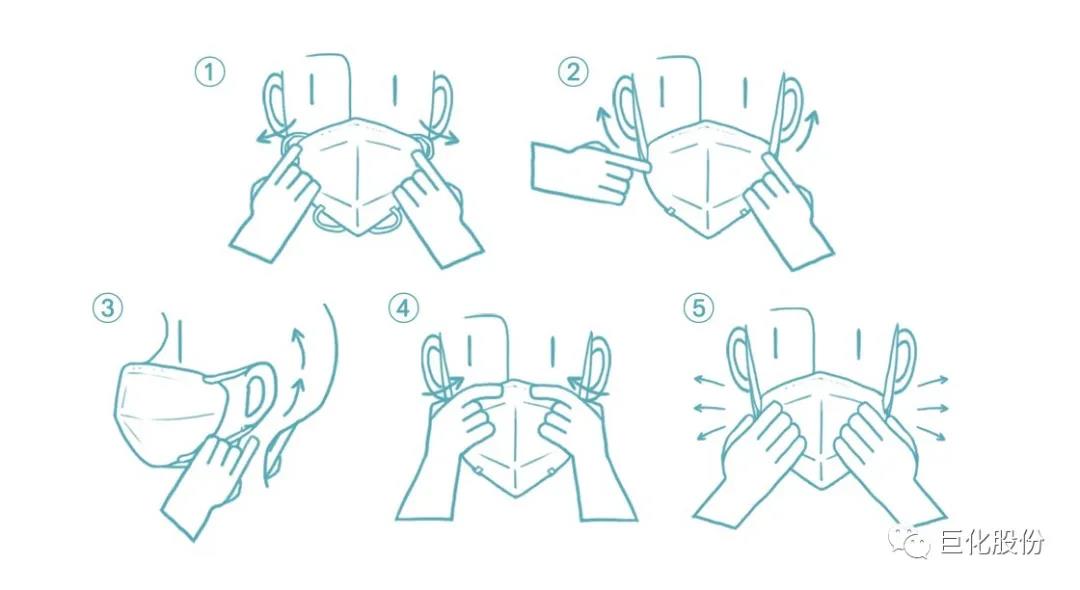 ①
②
③
④
⑤
巨化股份